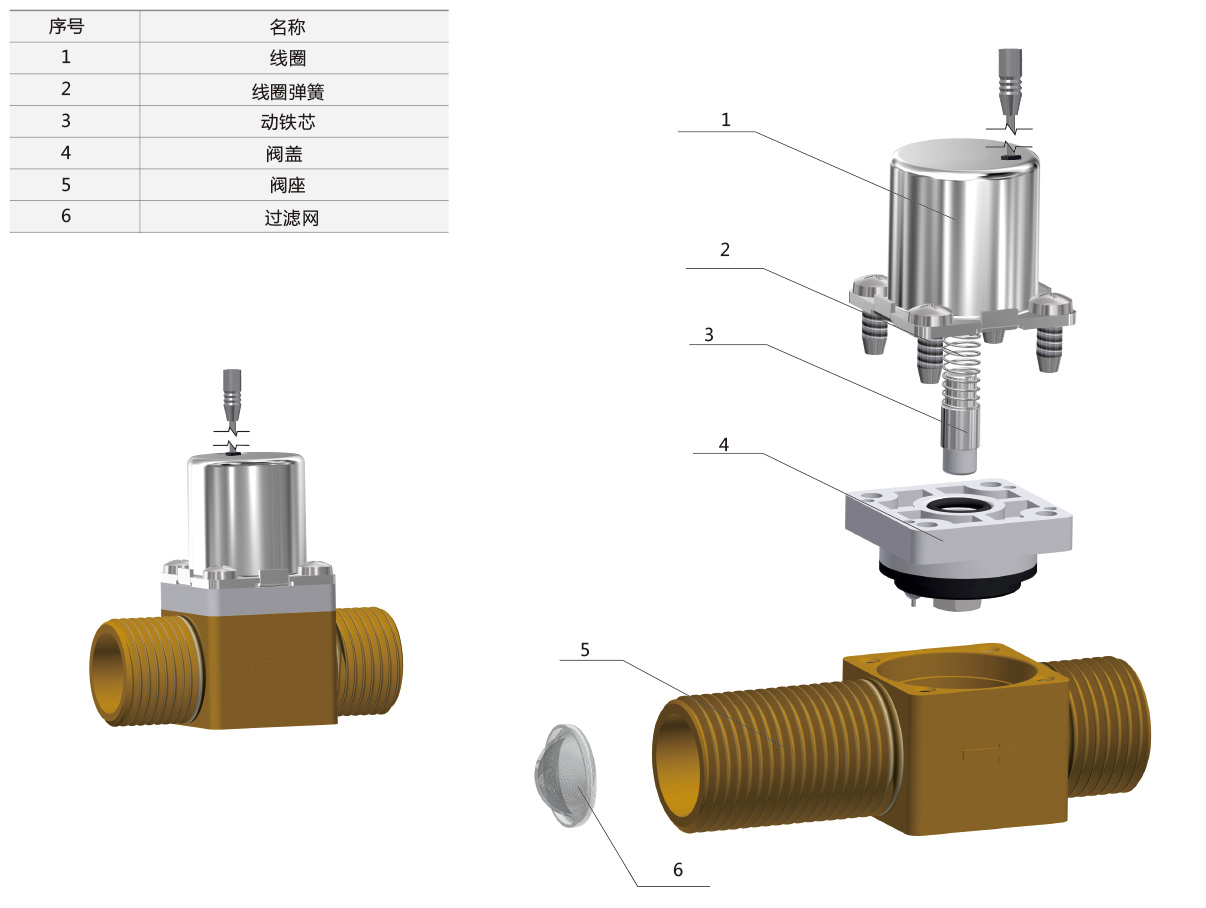 | 序号 | 名称 |
|---|---|
| 1 | 线圈 |
| 2 | 线圈弹簧 |
| 3 | 动铁芯 |
| 4 | 阀盖 |
| 5 | 阀座 |
| 6 | 过滤网 |

1

2

3

4

5

6